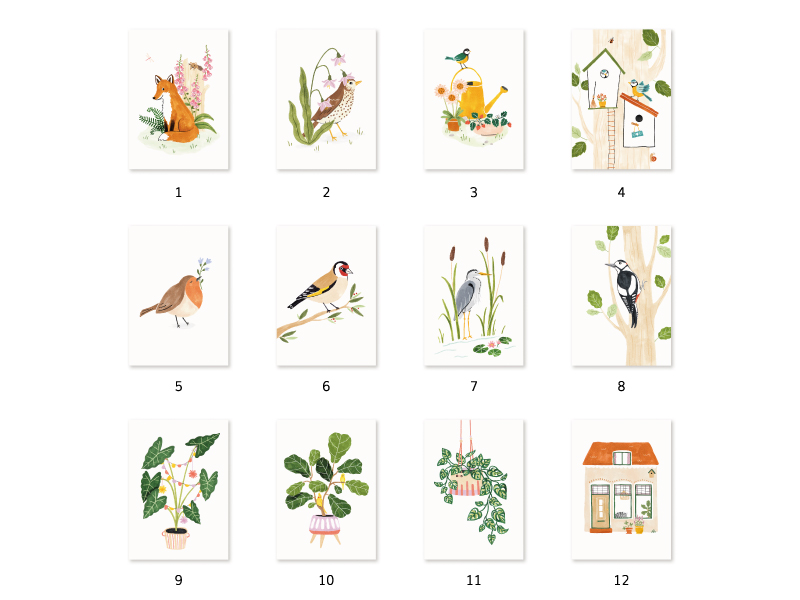 1

2

3

4

5

6

7

8

9

10

11

12